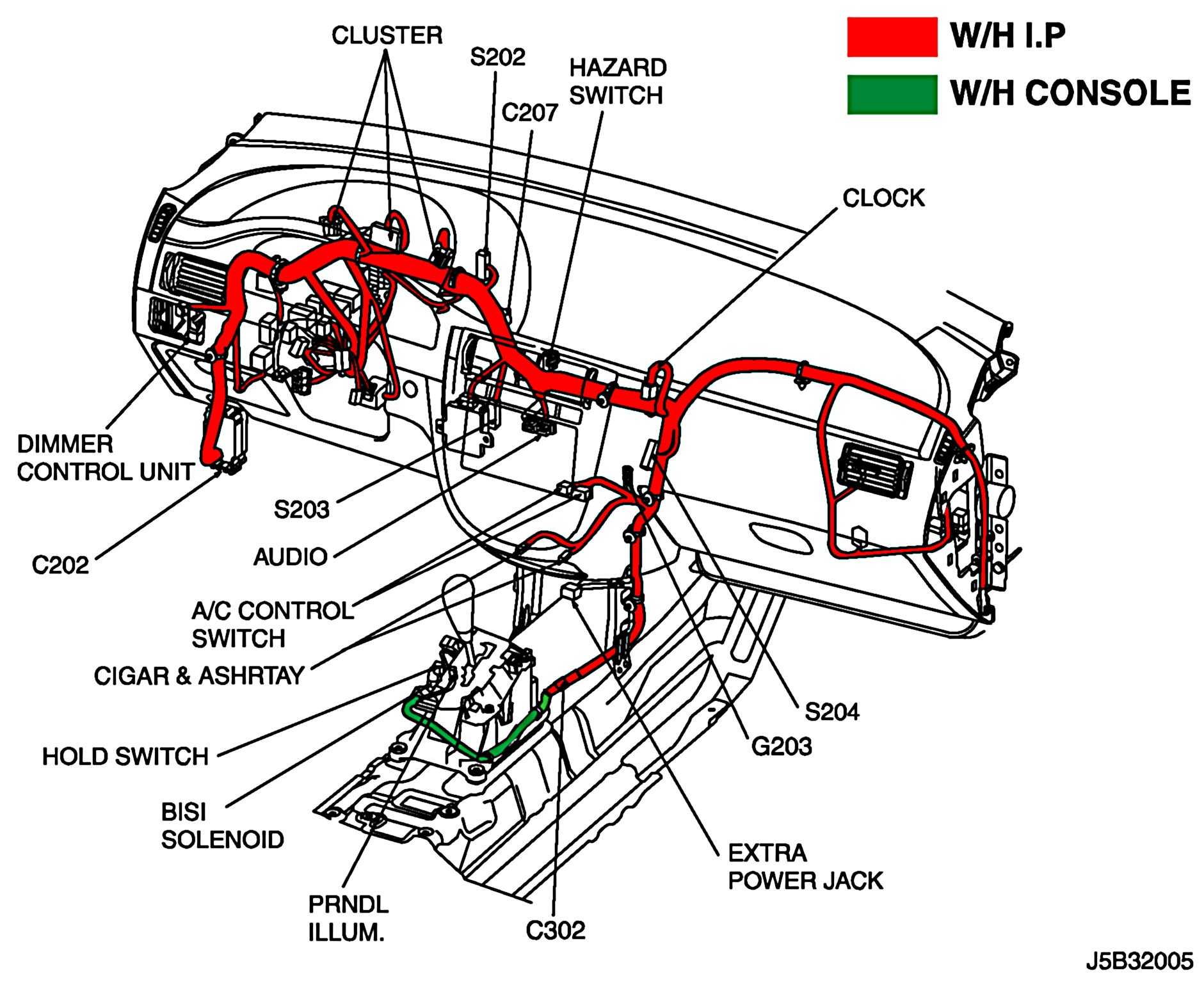 W/H I.P
W/H CONSOLE

CLUSTER
S202
HAZARD SWITCH
C207
CLOCK
DIMMER CONTROL UNIT
S203
C202
AUDIO
A/C CONTROL SWITCH
CIGAR & ASHRTAY
HOLD SWITCH
BISI SOLENOID
PRNDL ILLUM.
C302
EXTRA POWER JACK
G203
S204

J5B32005