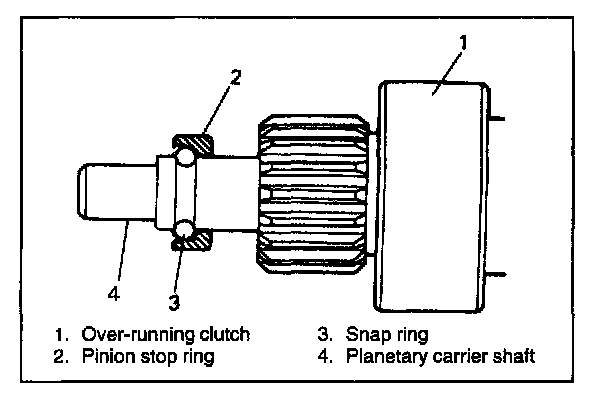 1
2
4
3

1. Over-running clutch
2. Pinion stop ring

3. Snap ring
4. Planetary carrier shaft