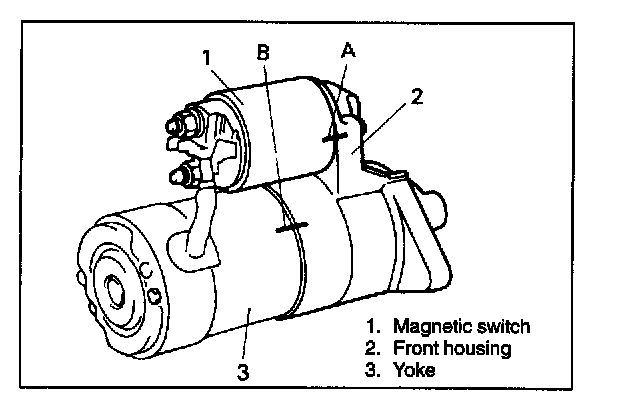 1
B
A
2
3
1. Magnetic switch
2. Front housing
3. Yoke