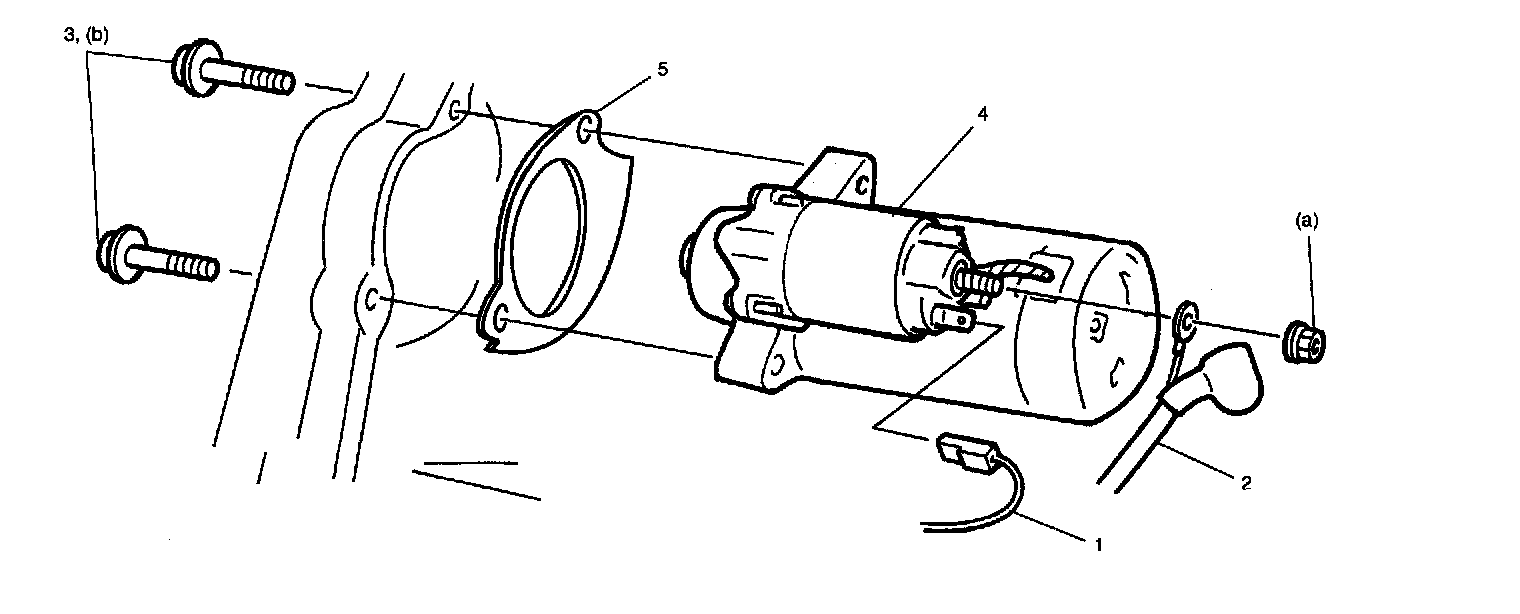 3, (b)

5

4

(a)

2

1