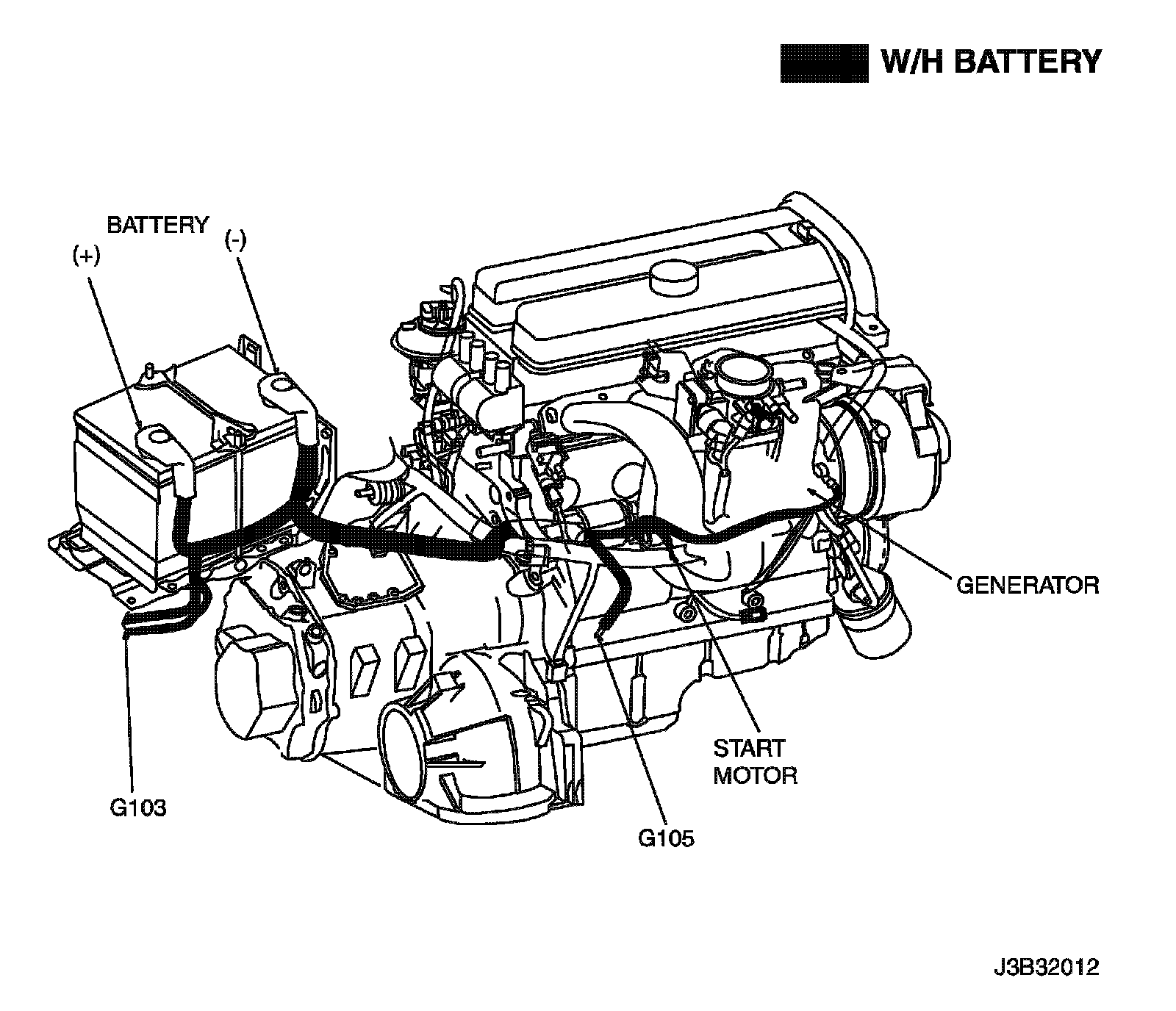 W/H BATTERY

BATTERY

(+)

(-)

GENERATOR

START MOTOR

G103

G105

J3B32012