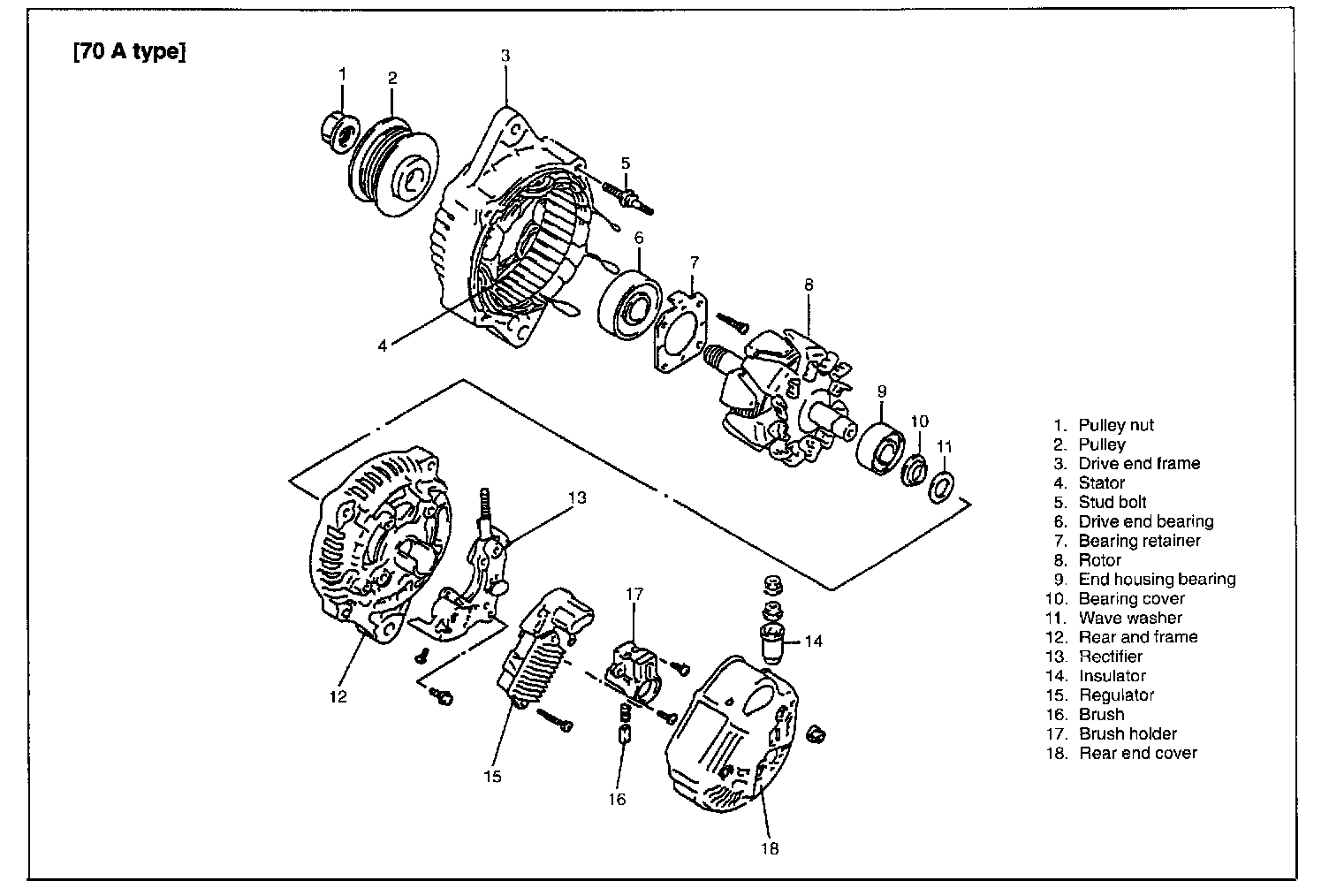 [70 A type]

1
2
3
5
6
7
8
4
9
10
11
13
17
14
12
15
16
18

1. Pulley nut
2. Pulley
3. Drive end frame
4. Stator
5. Stud bolt
6. Drive end bearing
7. Bearing retainer
8. Rotor
9. End housing bearing
10. Bearing cover
11. Wave washer
12. Rear and frame
13. Rectifier
14. Insulator
15. Regulator
16. Brush
17. Brush holder
18. Rear end cover