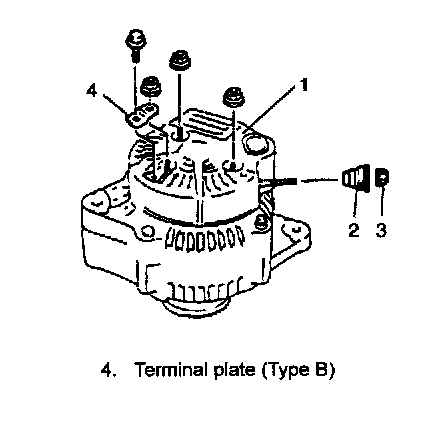 4
1
2 3

4. Terminal plate (Type B)