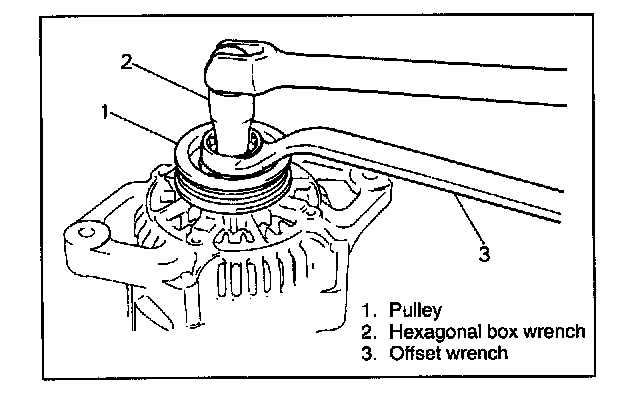 2

1

3

1. Pulley
2. Hexagonal box wrench
3. Offset wrench