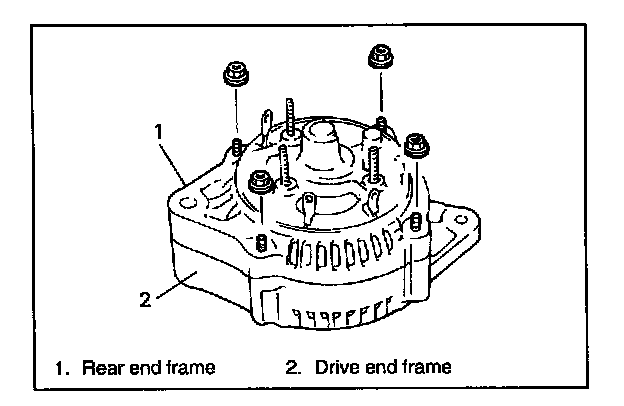 1

2

1. Rear end frame 2. Drive end frame