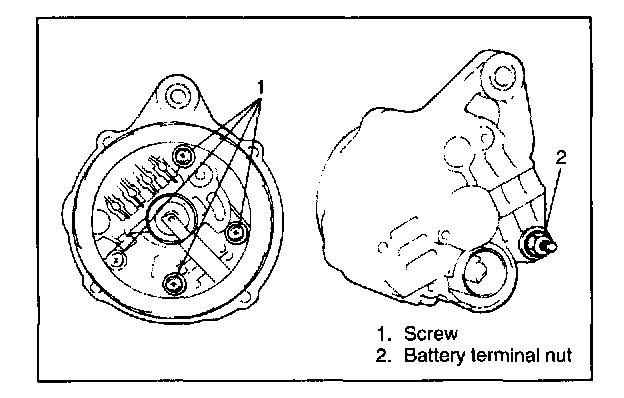 1

2

1. Screw
2. Battery terminal nut