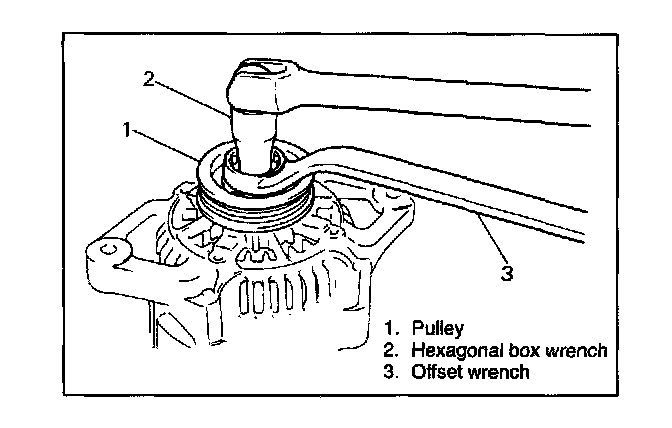 2
1
3
1. Pulley
2. Hexagonal box wrench
3. Offset wrench