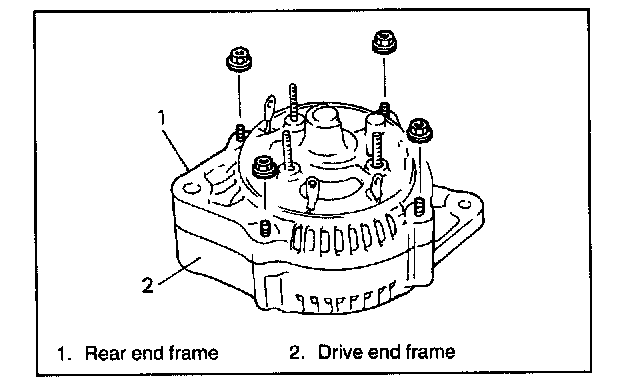 1

2

1. Rear end frame 2. Drive end frame