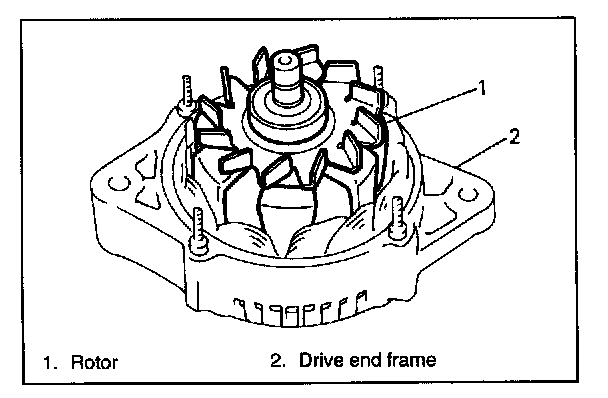 1
2
1. Rotor
2. Drive end frame