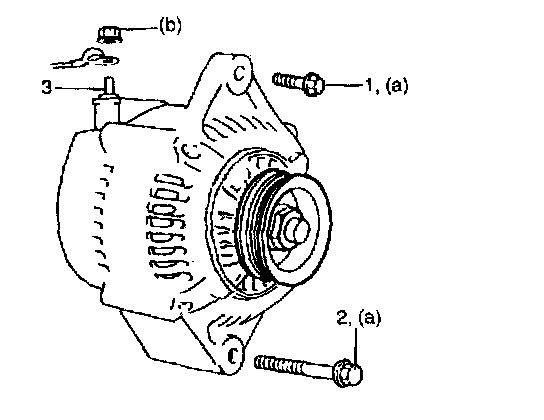 (b)

3

1, (a)

2, (a)