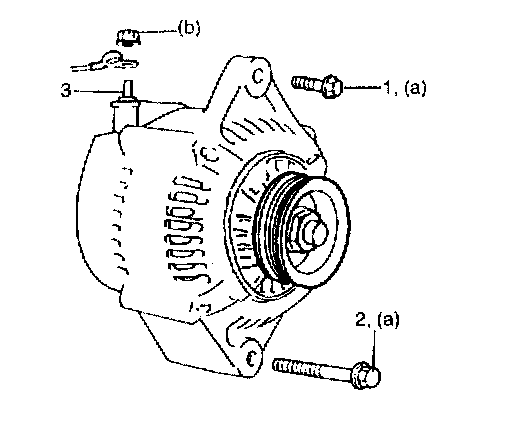 (b)
3
1, (a)
2, (a)