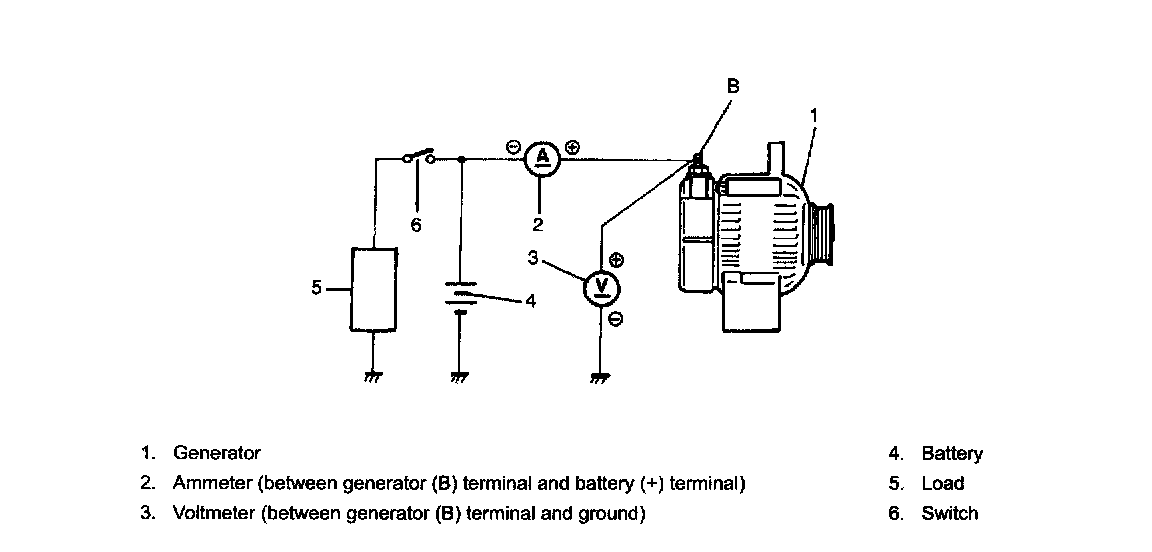 B

1

⊖ A ⊕

6

2

3

⊕

V

⊖

5

4

1. Generator
2. Ammeter (between generator (B) terminal and battery (+) terminal)
3. Voltmeter (between generator (B) terminal and ground)

4. Battery
5. Load
6. Switch