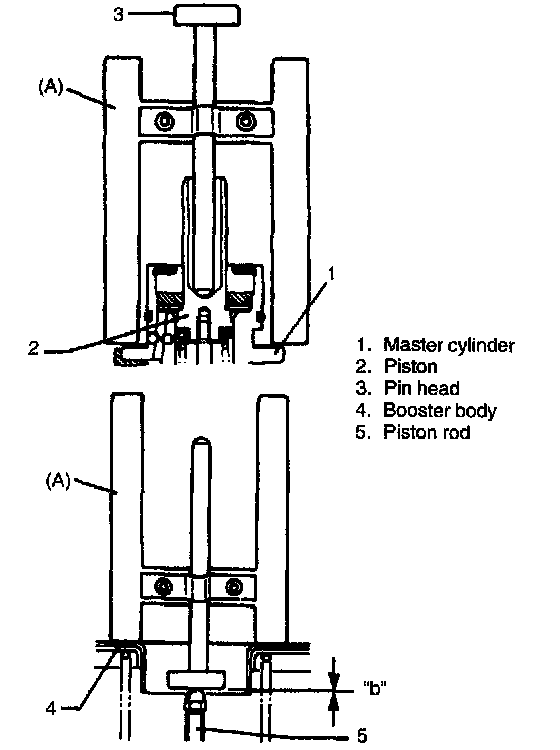 3
(A)
1
2
1. Master cylinder
2. Piston
3. Pin head
4. Booster body
5. Piston rod
(A)
4
"b"
5