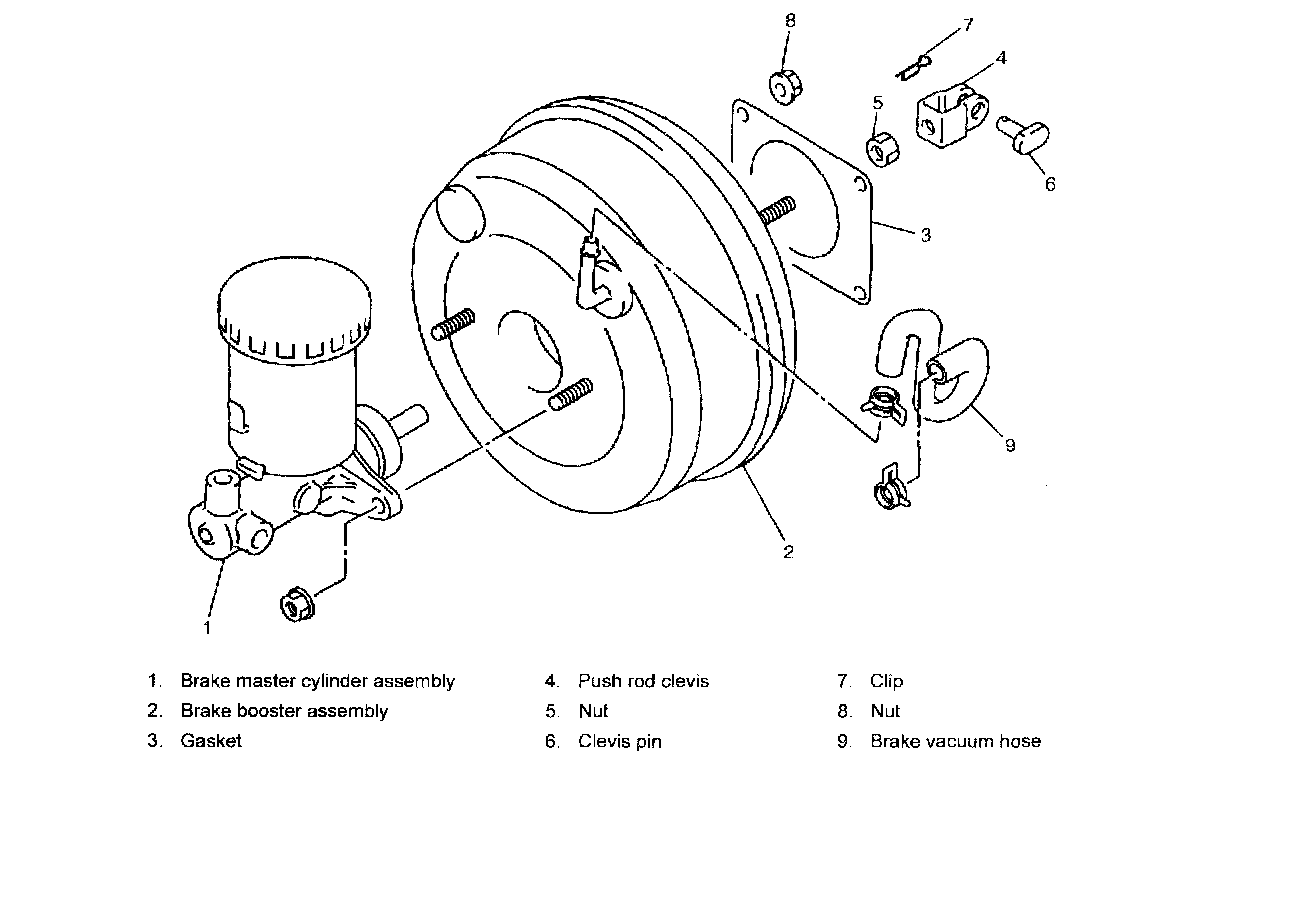 8
7
4
5
6
3
9
2
1

1. Brake master cylinder assembly
2. Brake booster assembly
3. Gasket

4. Push rod clevis
5. Nut
6. Clevis pin

7. Clip
8. Nut
9. Brake vacuum hose