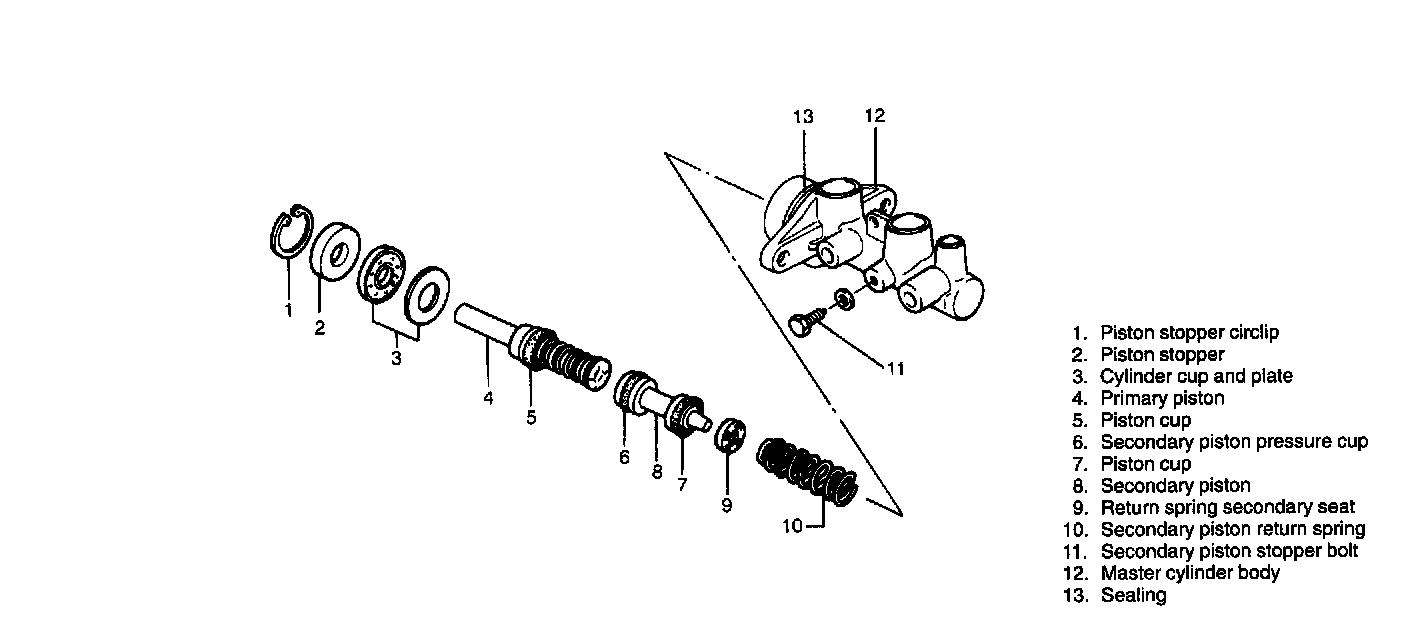 13
12
1
2
3
4
5
6
8
7
9
10
11

1. Piston stopper circlip
2. Piston stopper
3. Cylinder cup and plate
4. Primary piston
5. Piston cup
6. Secondary piston pressure cup
7. Piston cup
8. Secondary piston
9. Return spring secondary seat
10. Secondary piston return spring
11. Secondary piston stopper bolt
12. Master cylinder body
13. Sealing