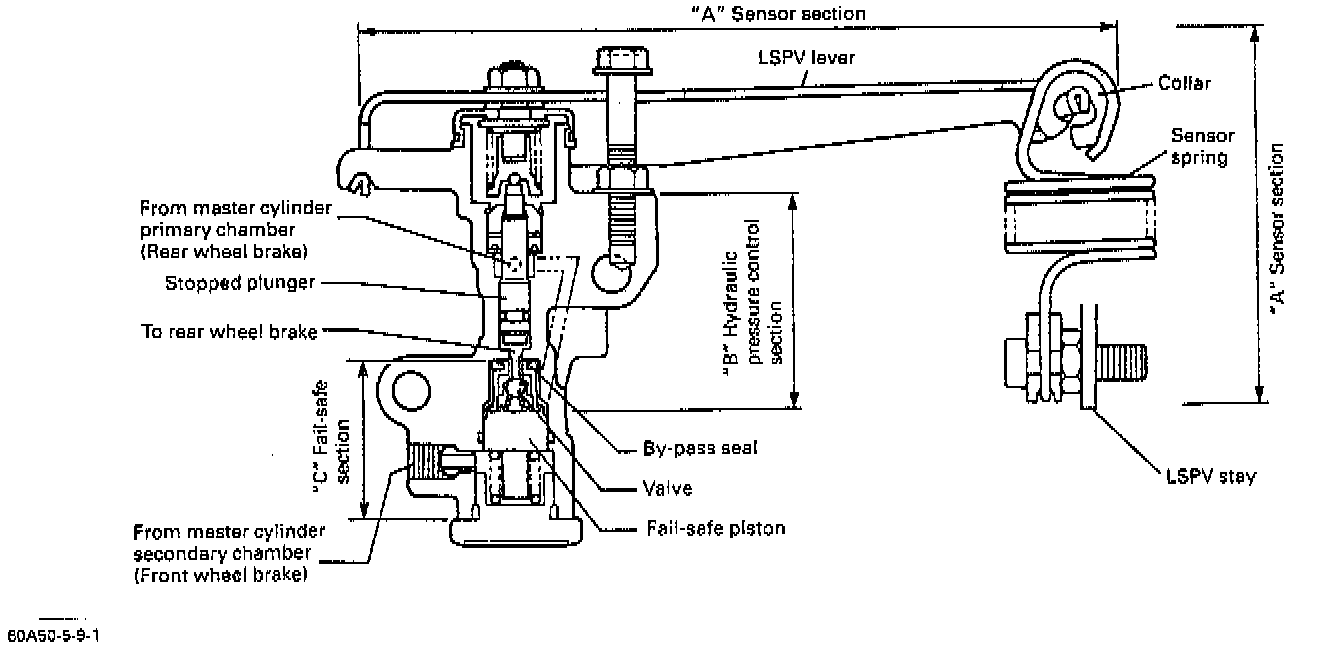 "A" Sensor section

LSPV lever

Collar

Sensor spring

"A" Sensor section

From master cylinder primary chamber (Rear wheel brake)

Stopped plunger

To rear wheel brake

"B" Hydraulic pressure control section

"C" Fail-safe section

By-pass seal

Valve

Fail-safe piston

LSPV stay

From master cylinder secondary chamber (Front wheel brake)

60A50-5-9-1