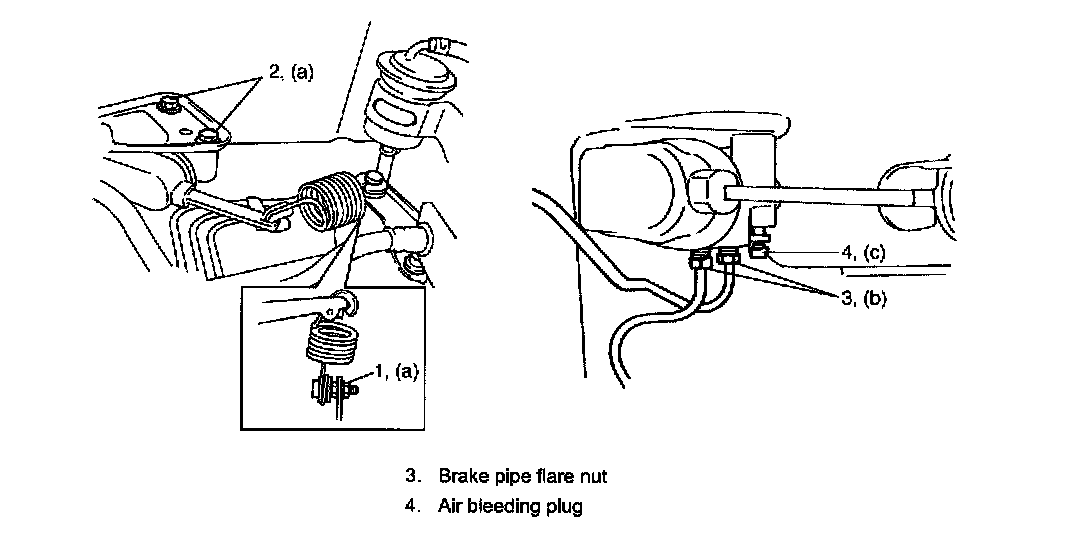 2, (a)

1, (a)

4, (c)

3, (b)

3. Brake pipe flare nut
4. Air bleeding plug