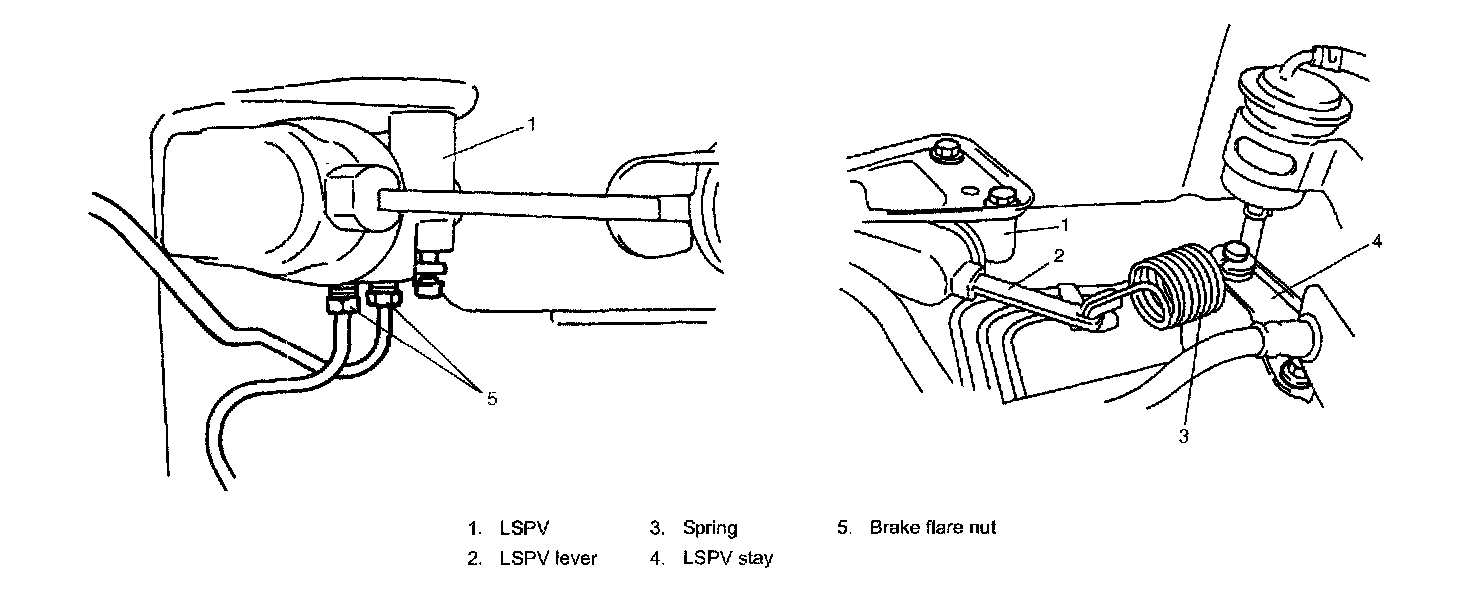 1

5

1

2

4

3

1. LSPV
2. LSPV lever
3. Spring
4. LSPV stay
5. Brake flare nut