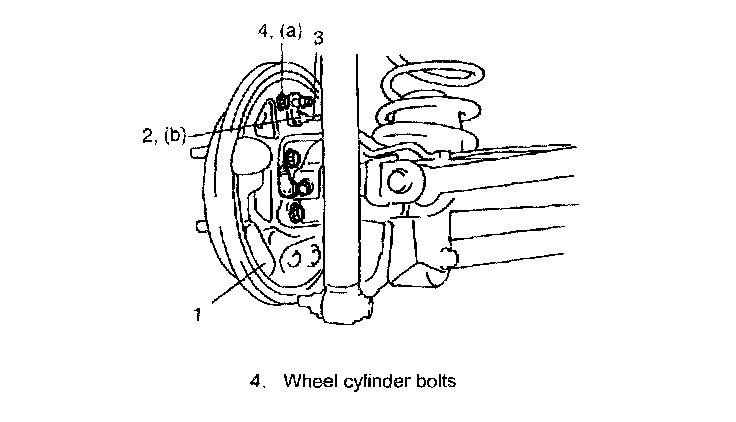 4, (a)
3
2, (b)
1

4. Wheel cylinder bolts