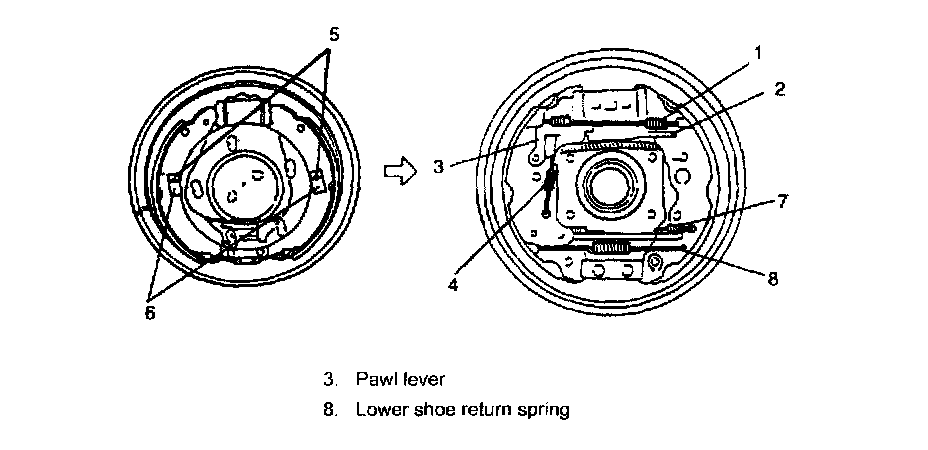 5
6
1
2
3
7
4
8

3. Pawl lever
8. Lower shoe return spring