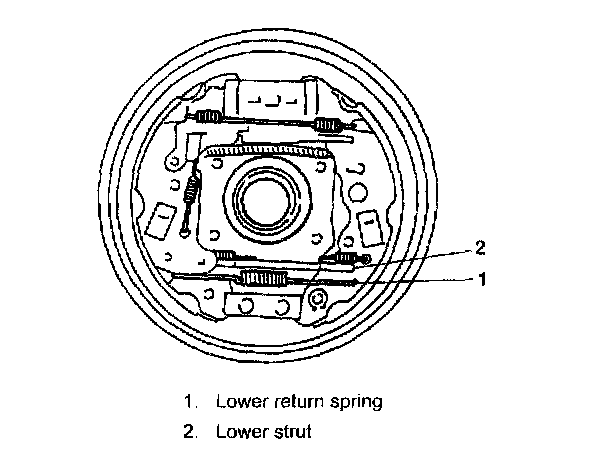 2
1

1. Lower return spring
2. Lower strut