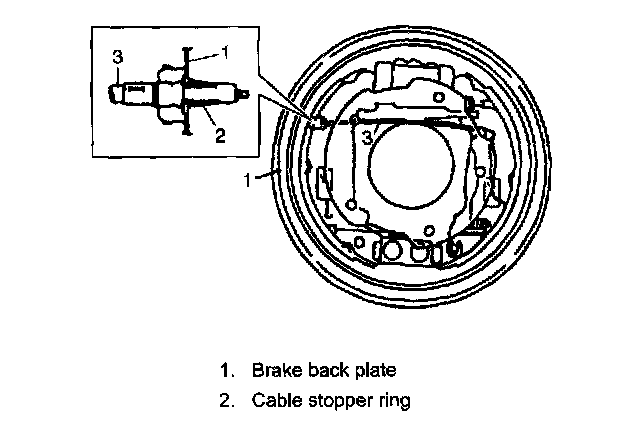 3
1
2
3
1

1. Brake back plate
2. Cable stopper ring