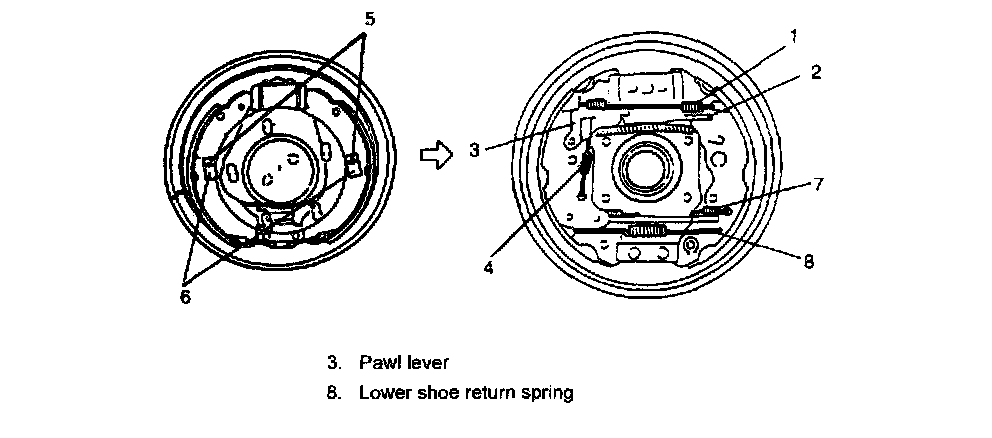 5

6

1

2

3

7

4

8

3. Pawl lever

8. Lower shoe return spring