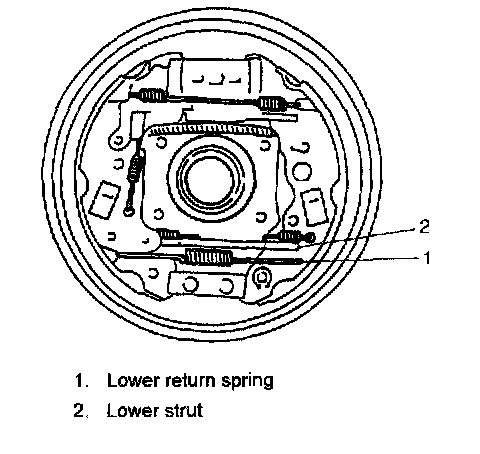 2

1

1. Lower return spring

2. Lower strut