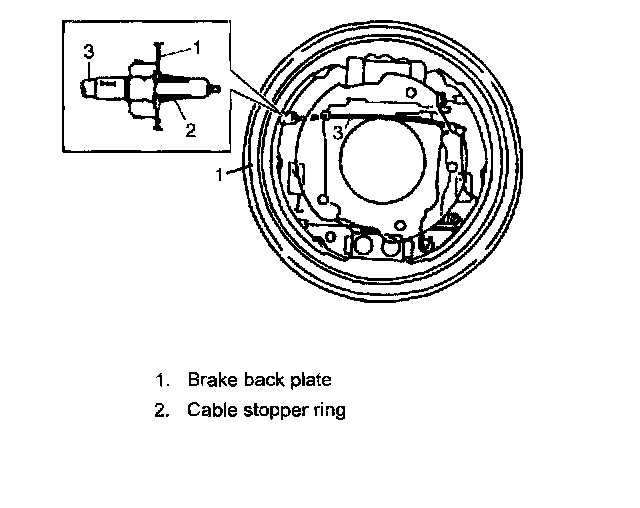 3
1
2
3
1

1. Brake back plate
2. Cable stopper ring