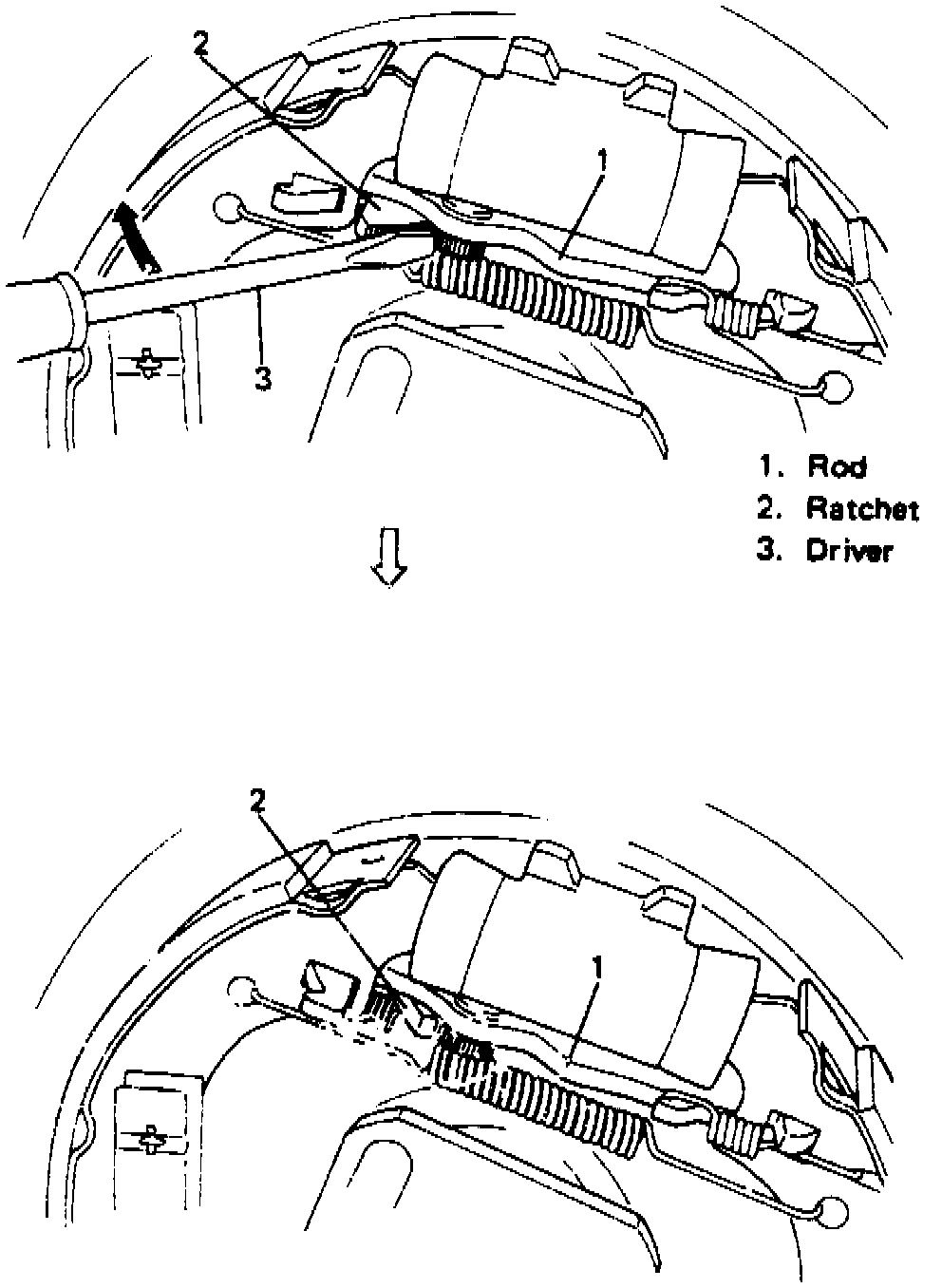 2
1
3
1. Rod
2. Ratchet
3. Driver
2
1