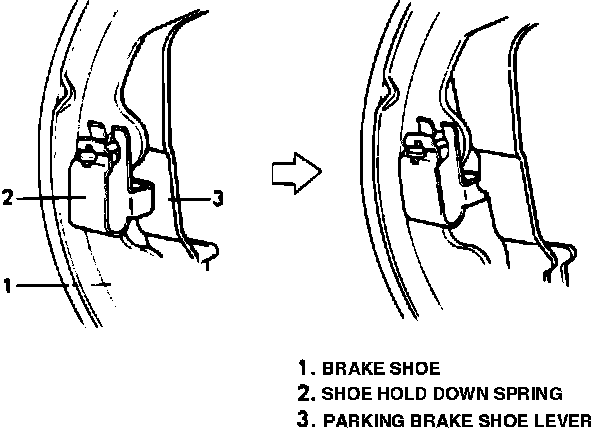 2
3
1

1. BRAKE SHOE
2. SHOE HOLD DOWN SPRING
3. PARKING BRAKE SHOE LEVER