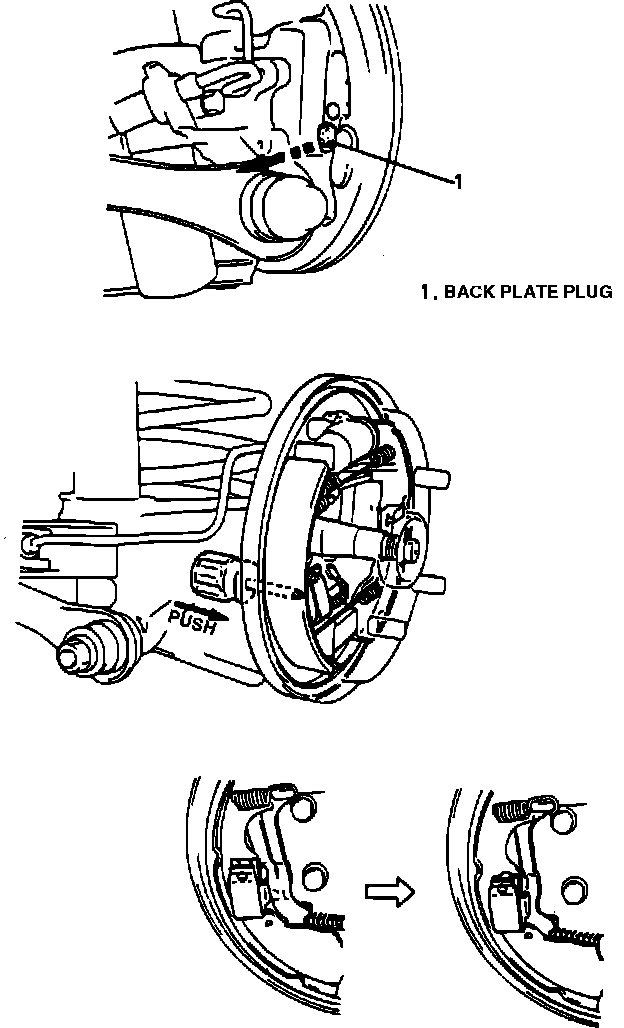 1

1. BACK PLATE PLUG

PUSH