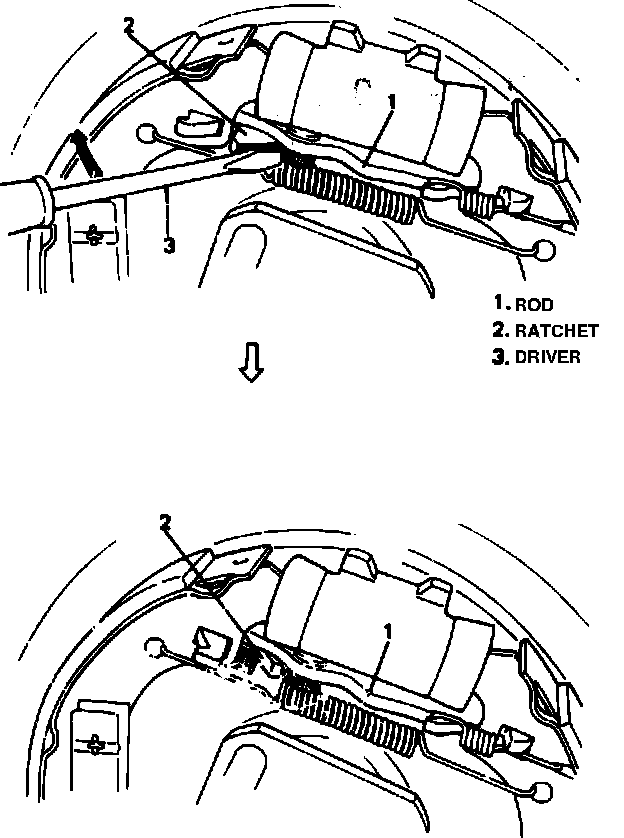 2
1
3
1. ROD
2. RATCHET
3. DRIVER
2
1