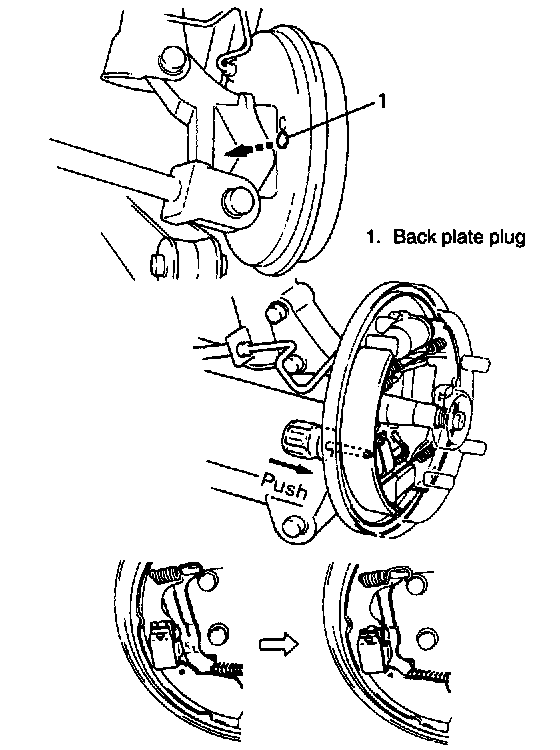 1

1. Back plate plug

Push