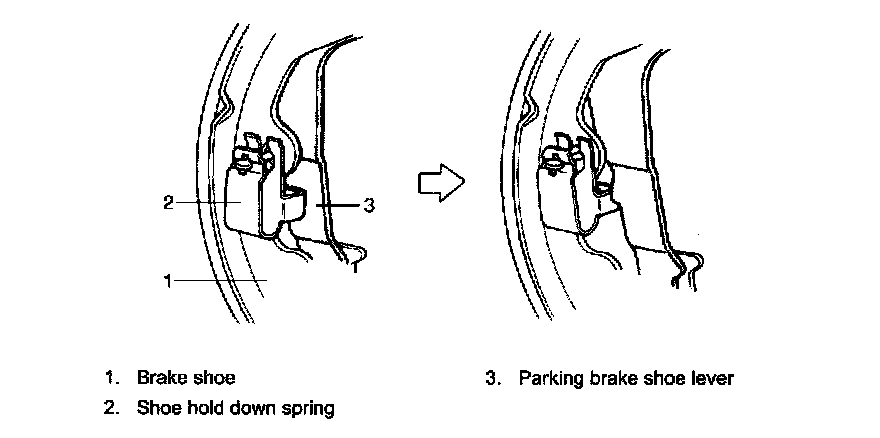 2
3
1

1. Brake shoe
2. Shoe hold down spring

3. Parking brake shoe lever