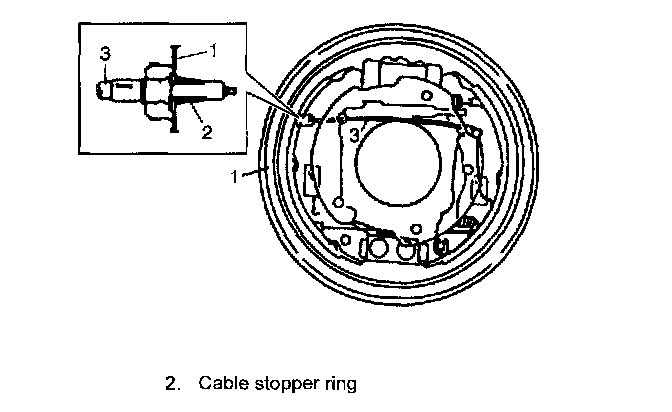 3
1
2
3
1

2. Cable stopper ring