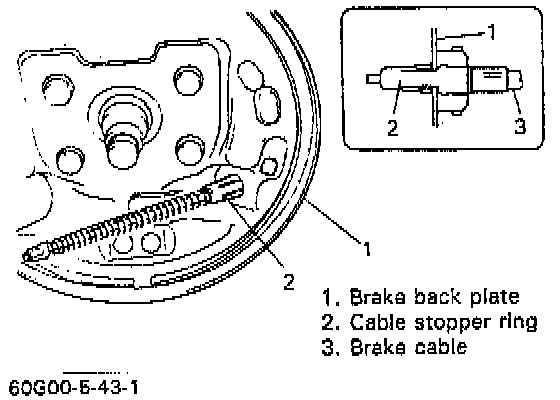 1

2

3

1

2

1. Brake back plate
2. Cable stopper ring
3. Brake cable

60G00-5-43-1