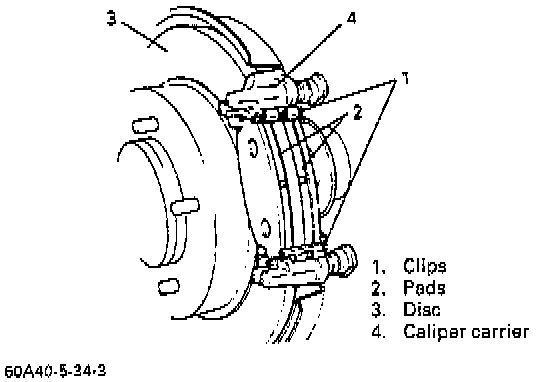 3
4
1
2

1. Clips
2. Pads
3. Disc
4. Caliper carrier

60A40-5-34-3