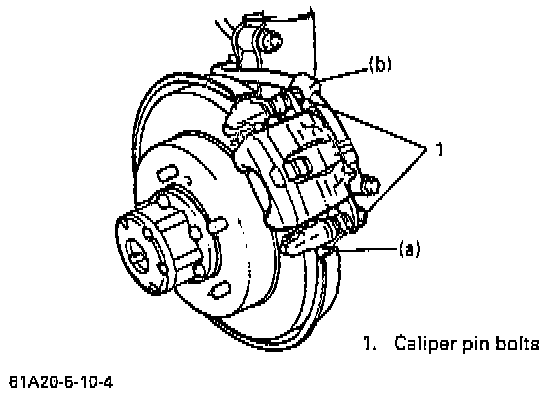 (b)
1
(a)
1. Caliper pin bolts
81A20-6-10-4