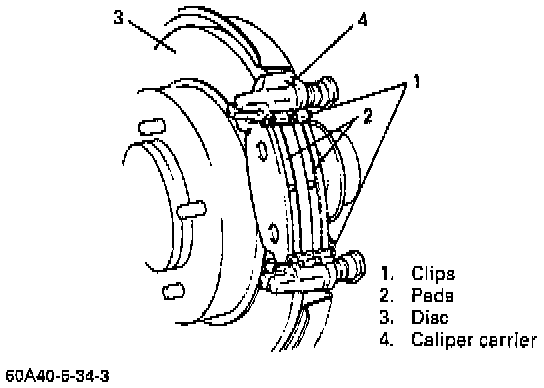 3
4
1
2

1. Clips
2. Pads
3. Disc
4. Caliper carrier

60A40-5-34-3