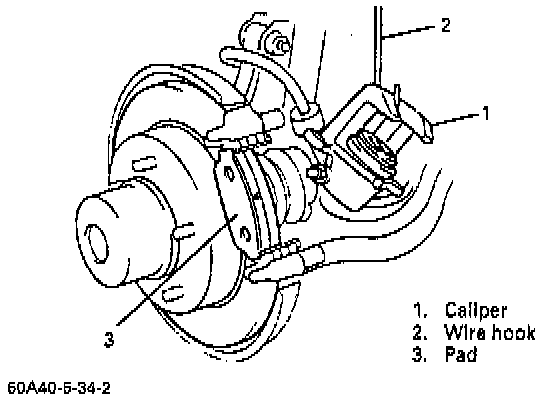 2

1

3

1. Caliper
2. Wire hook
3. Pad

60A40-5-34-2