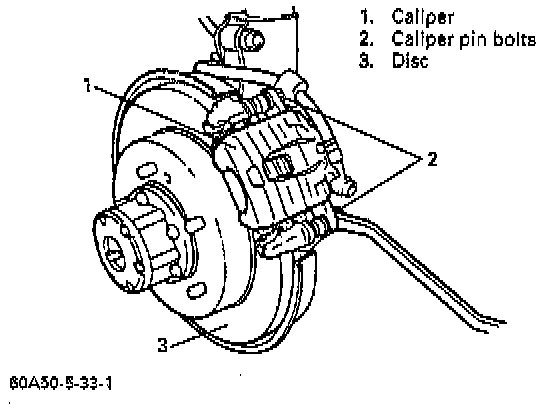 1. Caliper
2. Caliper pin bolts
3. Disc

1

2

3

60A50-5-33-1