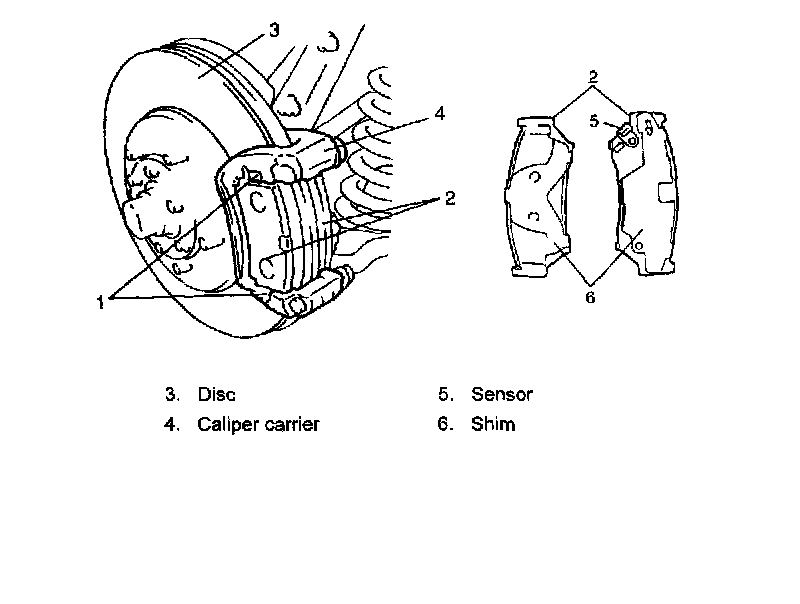 3
4
2
1
2
5
6

3. Disc
4. Caliper carrier
5. Sensor
6. Shim