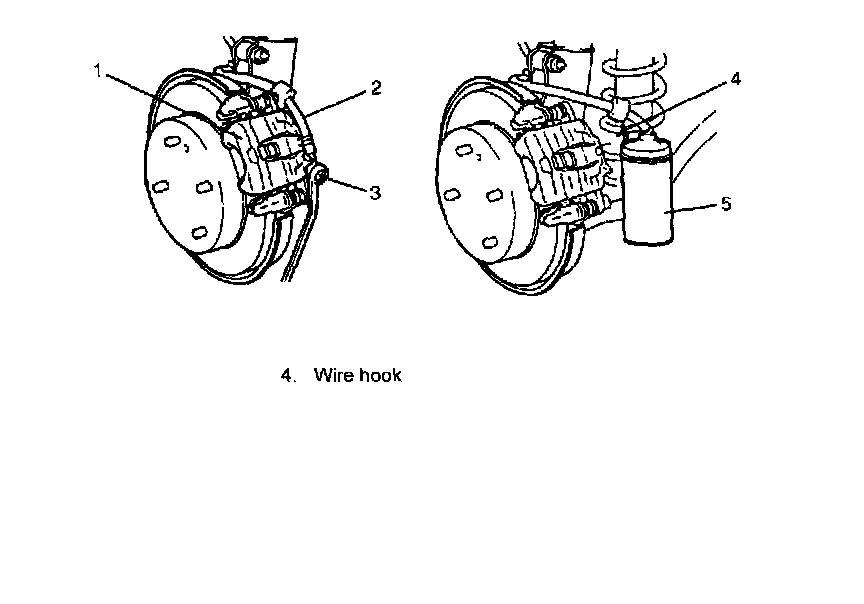 1
2
3
4
5

4. Wire hook