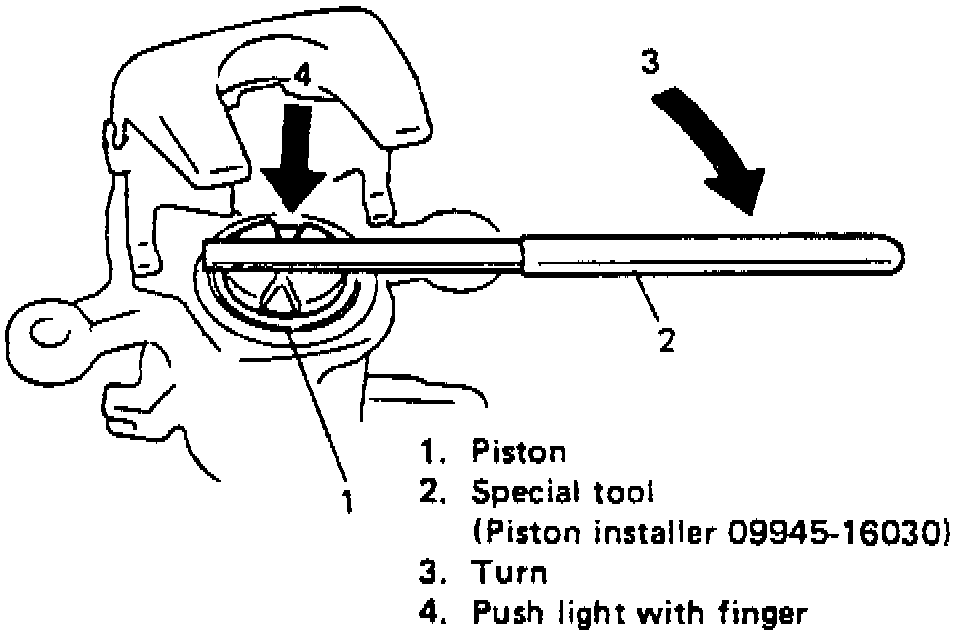 4
3
2
1

1. Piston
2. Special tool (Piston installer 09945-16030)
3. Turn
4. Push light with finger