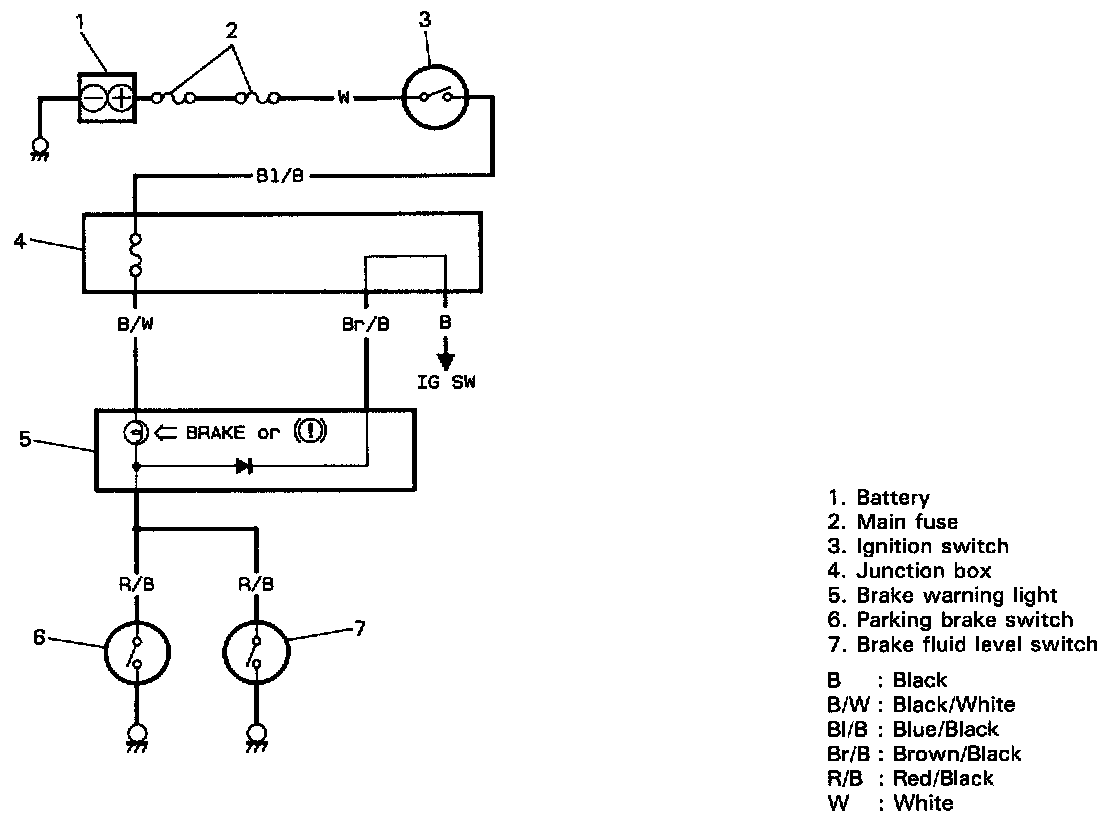 1
2
3
W
Bl/B
4
B/W
Br/B
B
IG SW
5
BRAKE or (!)
R/B
R/B
6
7

1. Battery
2. Main fuse
3. Ignition switch
4. Junction box
5. Brake warning light
6. Parking brake switch
7. Brake fluid level switch

B : Black
B/W : Black/White
Bl/B : Blue/Black
Br/B : Brown/Black
R/B : Red/Black
W : White