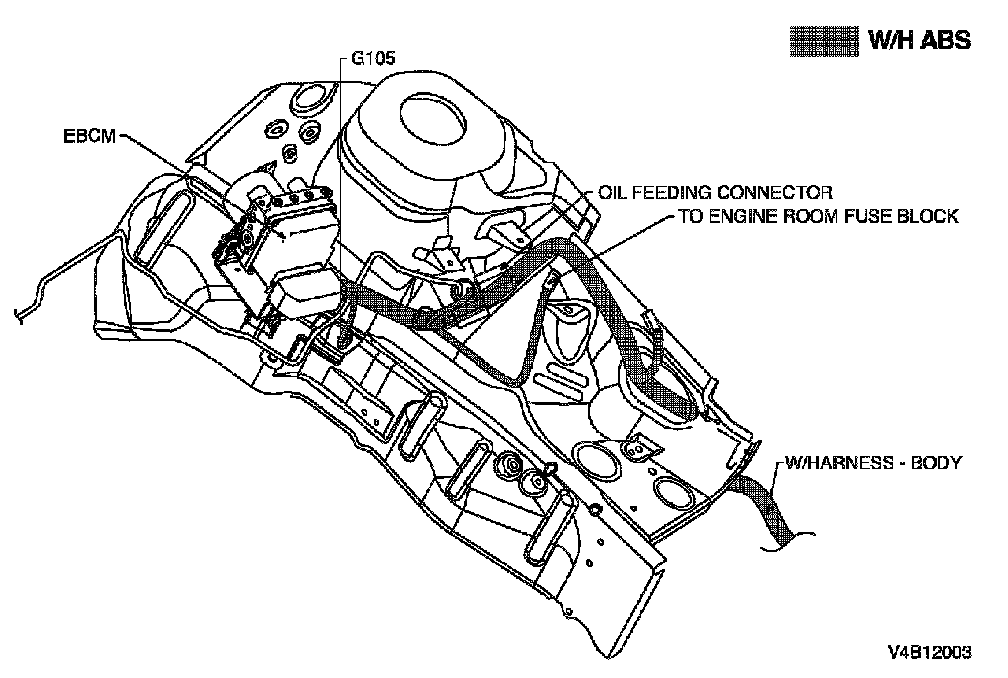 W/H ABS

G105

EBCM

OIL FEEDING CONNECTOR

TO ENGINE ROOM FUSE BLOCK

W/HARNESS - BODY

V4B12003