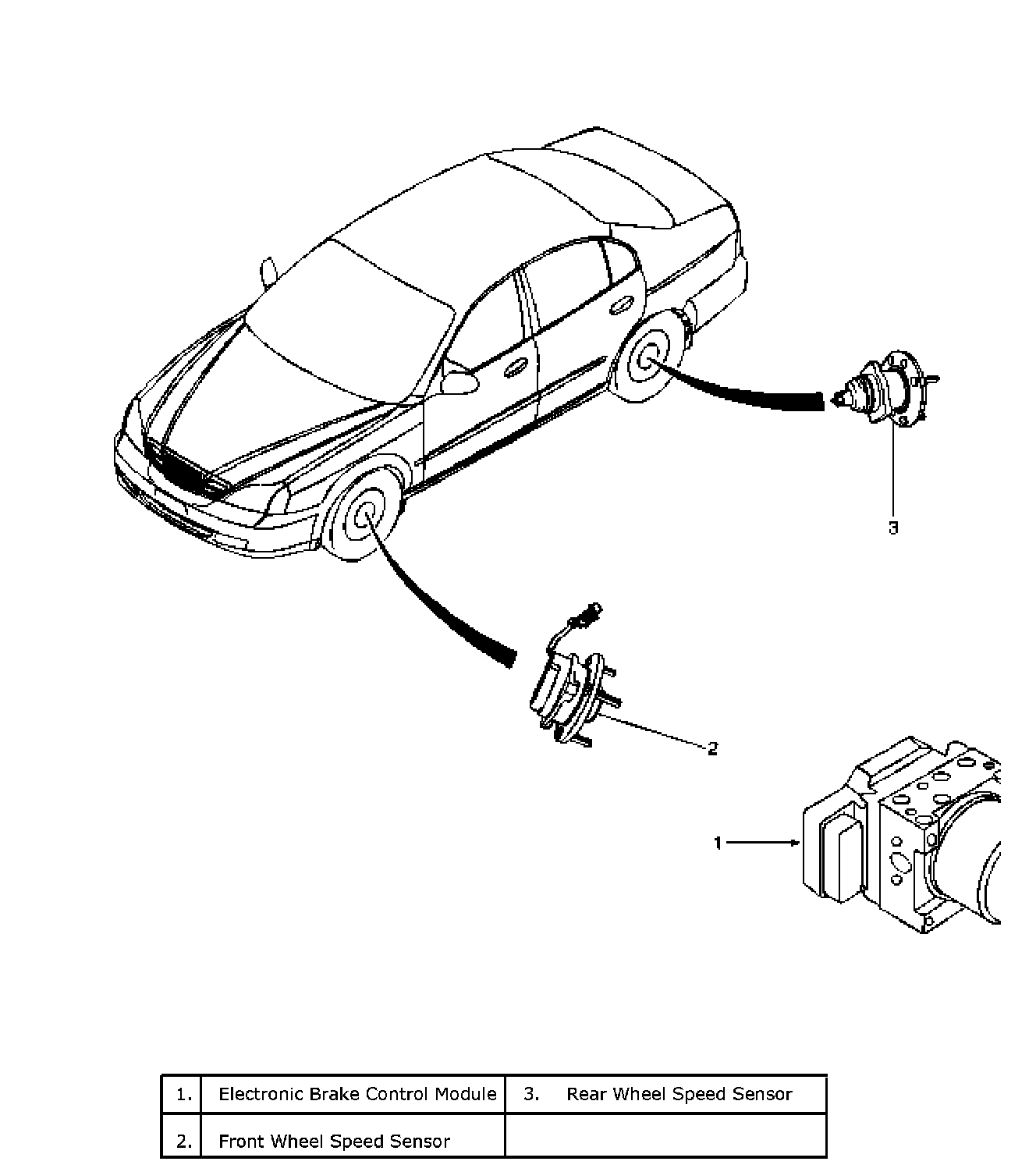 3

2

1

| 1. | Electronic Brake Control Module | 3. Rear Wheel Speed Sensor |
|---|---|---|
| 2. | Front Wheel Speed Sensor | |