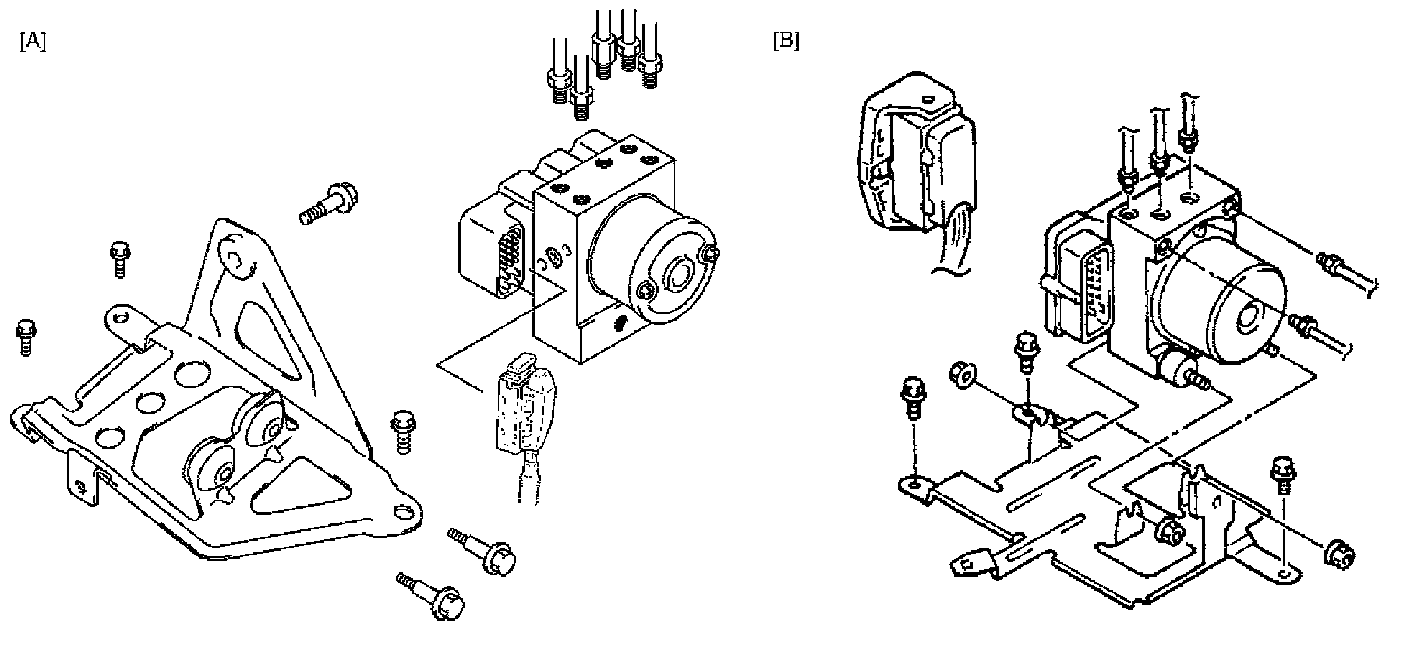 [A]

[B]