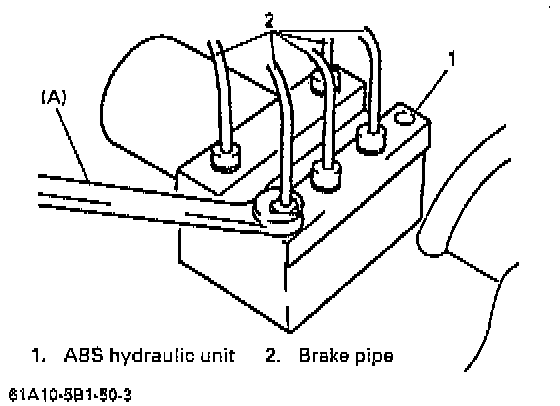 2
1
(A)

1. ABS hydraulic unit 2. Brake pipe

61A10-5B1-50-3